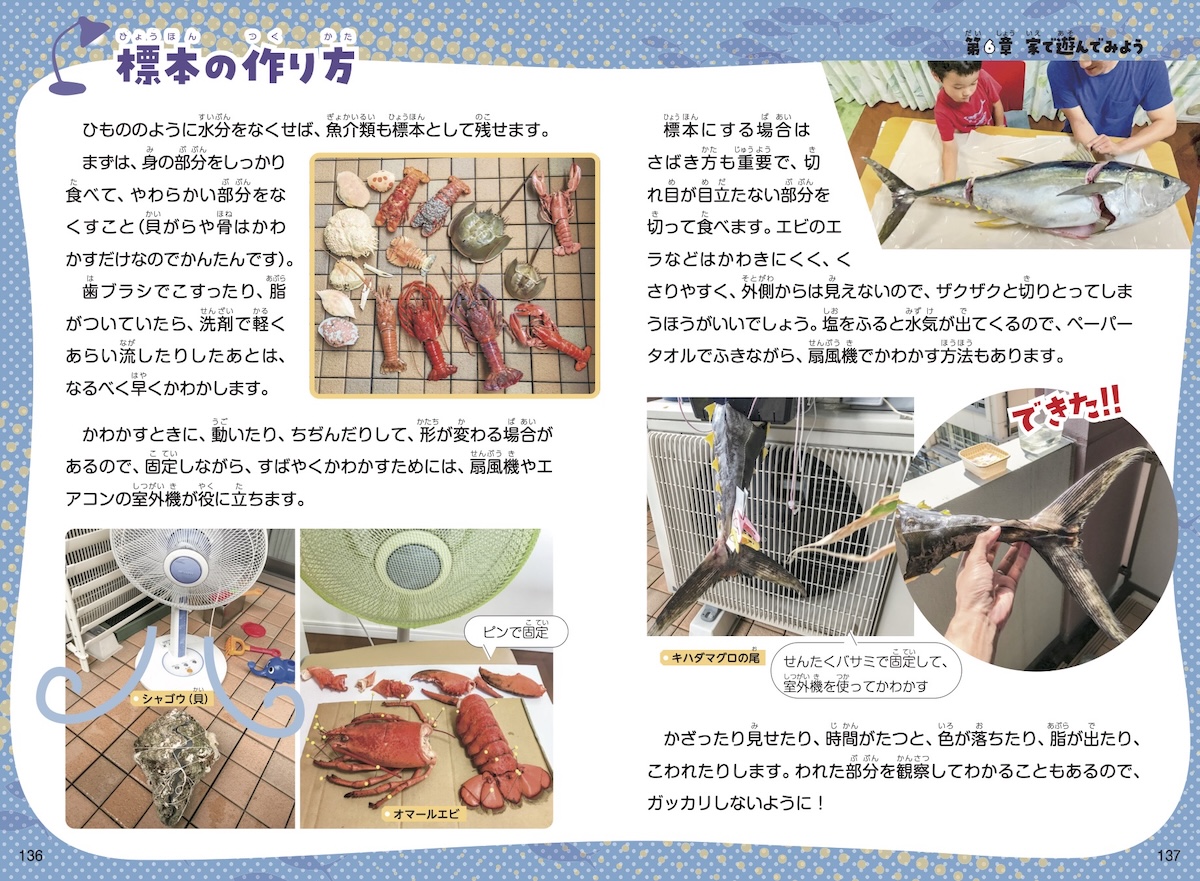 標本の作り方

ひもののように水分をなくせば、魚介類も標本として残せます。

まずは、身の部分をしっかり食べて、やわらかい部分をなくすこと(貝がらや骨はかわかすだけなのでかんたんです)。

歯ブラシでこすったり、脂がついていたら、洗剤で軽くあらい流したりしたあとは、なるべく早くかわかします。

かわかすときに、動いたり、ちぢんだりして、形が変わる場合があるので、固定しながら、すばやくかわかすためには、扇風機やエアコンの室外機が役に立ちます。

シャゴウ(貝)

ピンで固定

オマールエビ

136

第6章 家で遊んでみよう

標本にする場合はさばき方も重要で、切れ目が目立たない部分を切って食べます。エビのエラなどはかわきにくく、くさりやすく、外側からは見えないので、ザクザクと切りとってしまうほうがいいでしょう。塩をふると水気が出てくるので、ペーパータオルでふきながら、扇風機でかわかす方法もあります。

できた!!

キハダマグロの尾

せんたくバサミで固定して、室外機を使ってかわかす

かざったり見せたり、時間がたつと、色が落ちたり、脂が出たり、こわれたりします。われた部分を観察してわかることもあるので、ガッカリしないように!

137