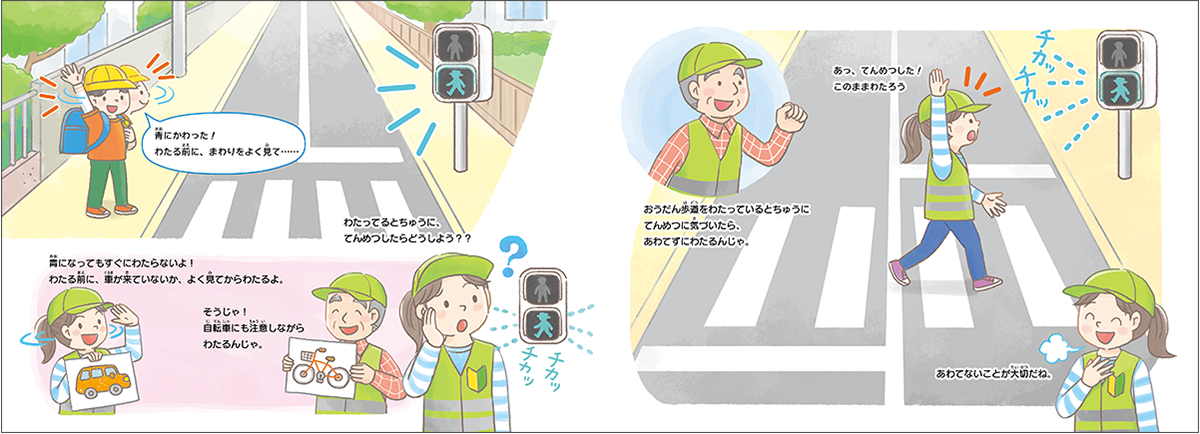 青にかわった！
わたる前に、まわりをよく見て……

わたってるとちゅうに、
てんめつしたらどうしよう？？

青になってもすぐにわたらないよ！
わたる前に、車が来ていないか、よく見てからわたるよ。

そうじゃ！
自転車にも注意しながら
わたるんじゃ。

チカッ
チカッ

あっ、てんめつした！
このままわたろう

チカッ
チカッ

おうだん歩道をわたっているとちゅうに
てんめつに気づいたら、
あわてずにわたるんじゃ。

あわてないことが大切だね。